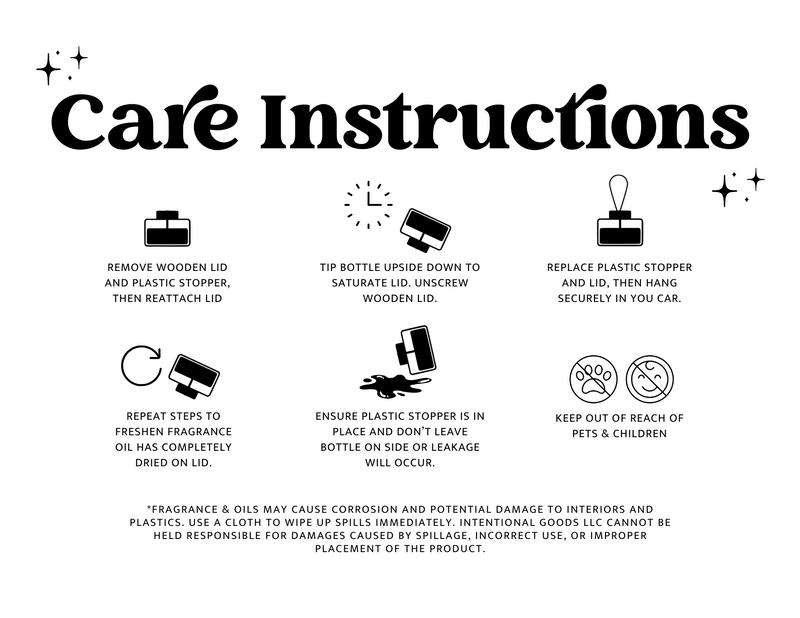 Care Instructions

REMOVE WOODEN LID AND PLASTIC STOPPER, THEN REATTACH LID

TIP BOTTLE UPSIDE DOWN TO SATURATE LID. UNSCREW WOODEN LID.

REPLACE PLASTIC STOPPER AND LID, THEN HANG SECURELY IN YOU CAR.

REPEAT STEPS TO FRESHEN FRAGRANCE OIL HAS COMPLETELY DRIED ON LID.

ENSURE PLASTIC STOPPER IS IN PLACE AND DON'T LEAVE BOTTLE ON SIDE OR LEAKAGE WILL OCCUR.

KEEP OUT OF REACH OF PETS & CHILDREN

*FRAGRANCE & OILS MAY CAUSE CORROSION AND POTENTIAL DAMAGE TO INTERIORS AND PLASTICS. USE A CLOTH TO WIPE UP SPILLS IMMEDIATELY. INTENTIONAL GOODS LLC CANNOT BE HELD RESPONSIBLE FOR DAMAGES CAUSED BY SPILLAGE, INCORRECT USE, OR IMPROPER PLACEMENT OF THE PRODUCT.